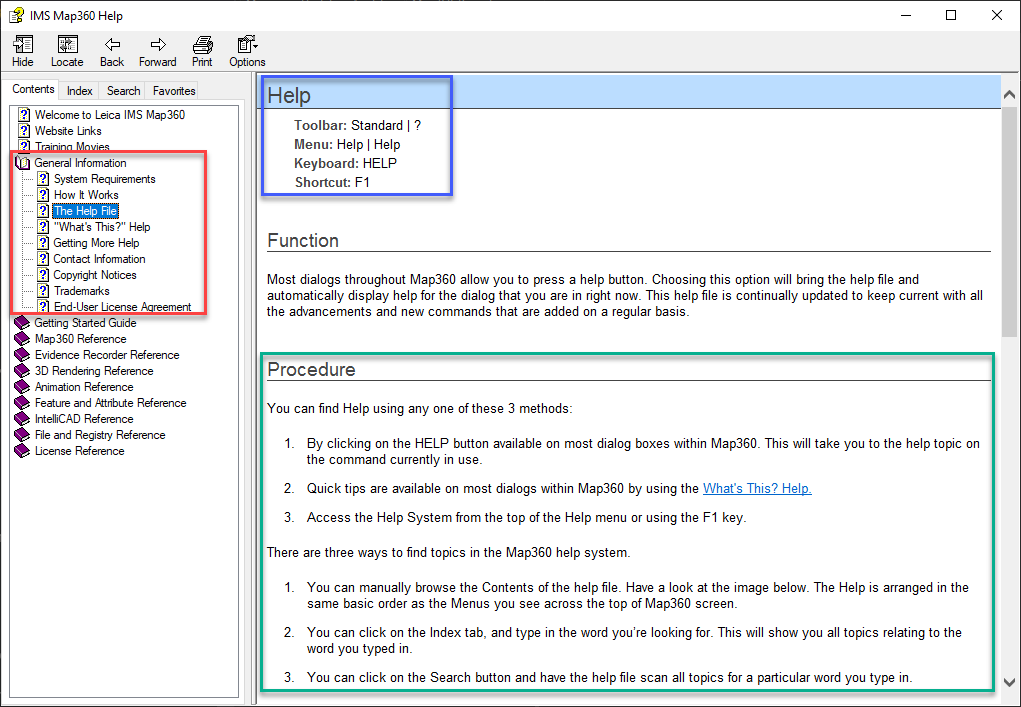 IMS Map360 Help

Hide Locate Back Forward Print Options

Contents Index Search Favorites

Welcome to Leica IMS Map360
Website Links
Training Movies
General Information
System Requirements
How It Works
The Help File
"What's This?" Help
Getting More Help
Contact Information
Copyright Notices
Trademarks
End-User License Agreement
Getting Started Guide
Map360 Reference
Evidence Recorder Reference
3D Rendering Reference
Animation Reference
Feature and Attribute Reference
IntelliCAD Reference
File and Registry Reference
License Reference

Help

Toolbar: Standard | ?
Menu: Help | Help
Keyboard: HELP
Shortcut: F1

Function

Most dialogs throughout Map360 allow you to press a help button. Choosing this option will bring the help file and automatically display help for the dialog that you are in right now. This help file is continually updated to keep current with all the advancements and new commands that are added on a regular basis.

Procedure

You can find Help using any one of these 3 methods:

1. By clicking on the HELP button available on most dialog boxes within Map360. This will take you to the help topic on the command currently in use.

2. Quick tips are available on most dialogs within Map360 by using the What's This? Help.

3. Access the Help System from the top of the Help menu or using the F1 key.

There are three ways to find topics in the Map360 help system.

1. You can manually browse the Contents of the help file. Have a look at the image below. The Help is arranged in the same basic order as the Menus you see across the top of Map360 screen.

2. You can click on the Index tab, and type in the word you're looking for. This will show you all topics relating to the word you typed in.

3. You can click on the Search button and have the help file scan all topics for a particular word you type in.