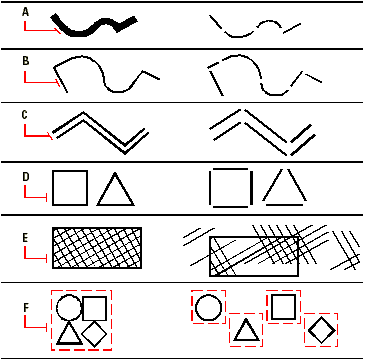 A

B

C

D

E

F